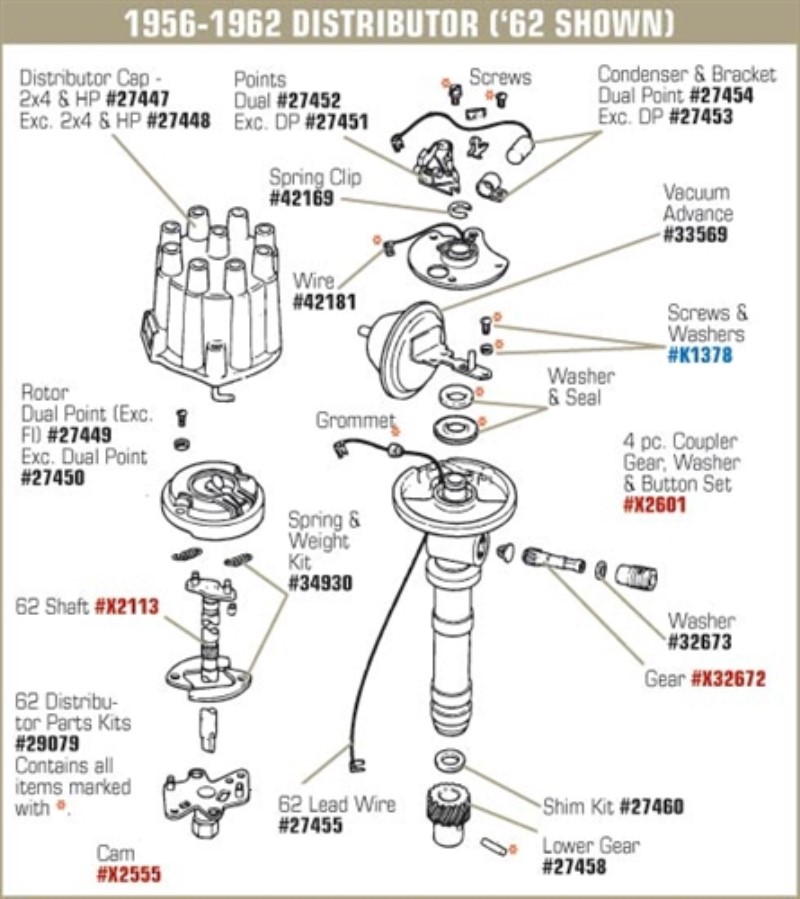 1956-1962 DISTRIBUTOR ('62 SHOWN)

Distributor Cap - 2x4 & HP #27447 Exc. 2x4 & HP #27448

Points Dual #27452 Exc. DP #27451

Screws

Condenser & Bracket Dual Point #27454 Exc. DP #27453

Spring Clip #42169

Vacuum Advance #33569

Wire #42181

Screws & Washers #K1378

Washer & Seal

Rotor Dual Point (Exc. FI) #27449 Exc. Dual Point #27450

Grommet

4 pc. Coupler Gear, Washer & Button Set #X2601

Spring & Weight Kit #34930

62 Shaft #X2113

Washer #32673

Gear #X32672

62 Distributor Parts Kits #29079 Contains all items marked with *.

62 Lead Wire #27455

Shim Kit #27460

Lower Gear #27458

Cam #X2555