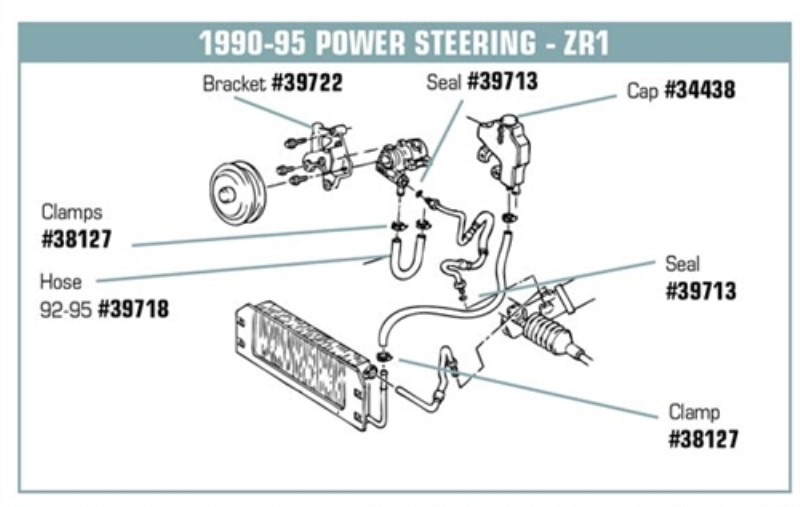 1990-95 POWER STEERING - ZR1

Bracket #39722

Seal #39713

Cap #34438

Clamps #38127

Hose 92-95 #39718

Seal #39713

Clamp #38127