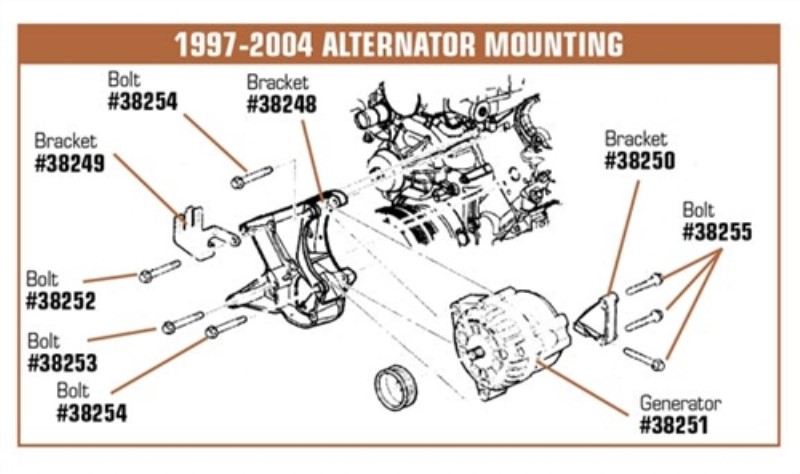 1997-2004 ALTERNATOR MOUNTING

Bolt
#38254

Bracket
#38248

Bracket
#38249

Bracket
#38250

Bolt
#38255

Bolt
#38252

Bolt
#38253

Bolt
#38254

Generator
#38251