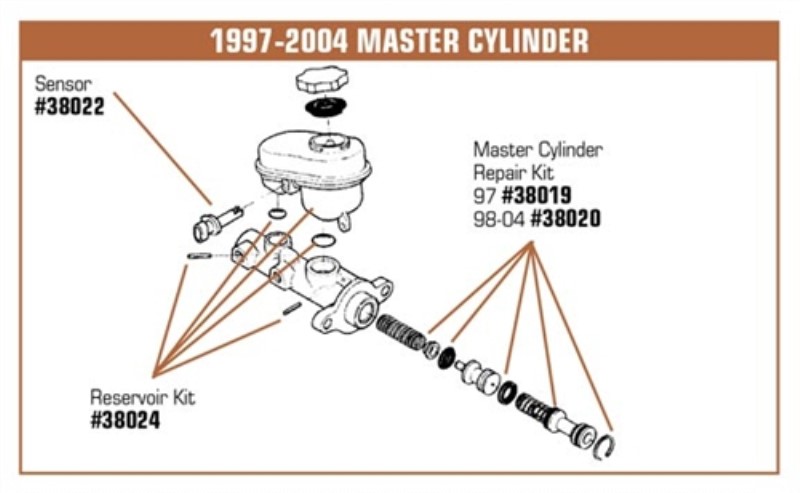 1997-2004 MASTER CYLINDER

Sensor
#38022

Master Cylinder
Repair Kit
97 #38019
98-04 #38020

Reservoir Kit
#38024