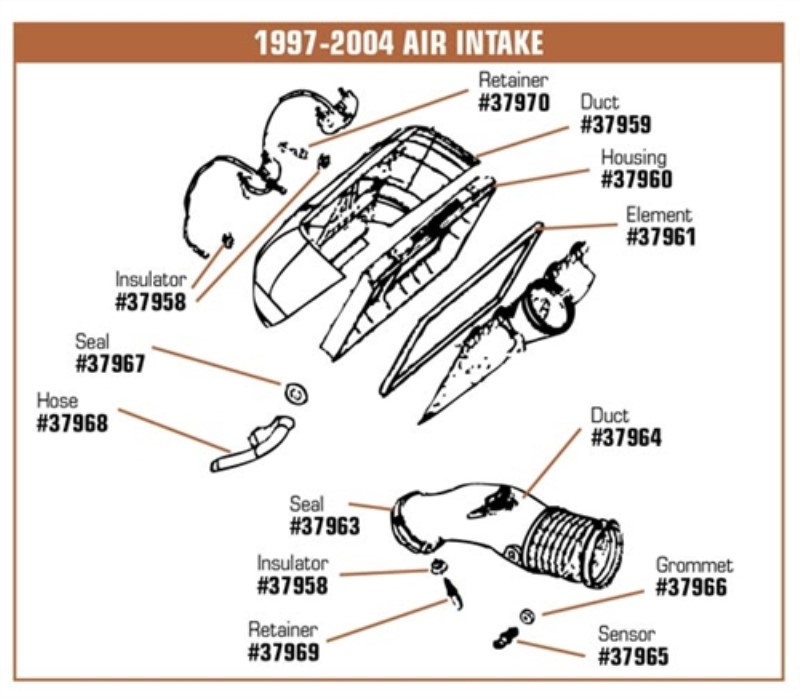 1997-2004 AIR INTAKE

Retainer
#37970

Duct
#37959

Housing
#37960

Element
#37961

Insulator
#37958

Seal
#37967

Hose
#37968

Duct
#37964

Seal
#37963

Insulator
#37958

Grommet
#37966

Retainer
#37969

Sensor
#37965