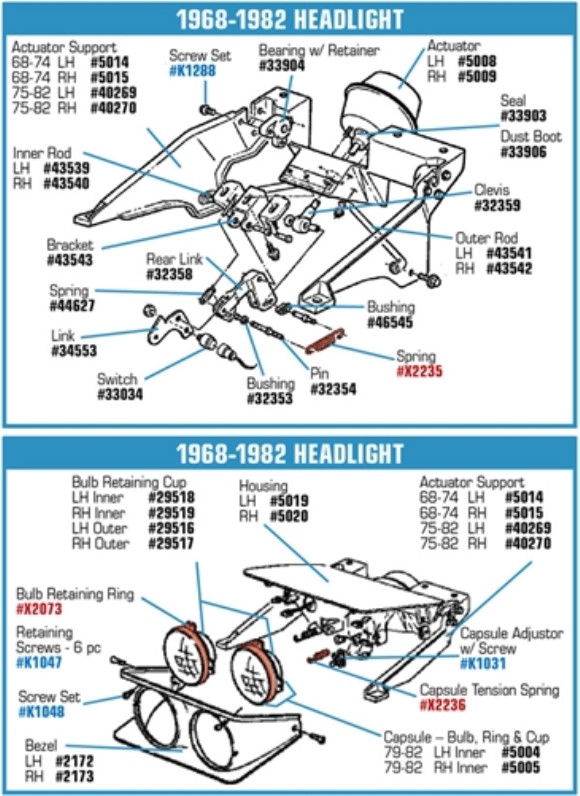 1968-1982 HEADLIGHT

Actuator Support
68-74 LH #5014
68-74 RH #5015
75-82 LH #40269
75-82 RH #40270

Screw Set
#K1288

Bearing w/ Retainer
#33904

Actuator
LH #5008
RH #5009

Seal
#33903

Dust Boot
#33906

Inner Rod
LH #43539
RH #43540

Clevis
#32359

Outer Rod
LH #43541
RH #43542

Bracket
#43543

Rear Link
#32358

Spring
#44627

Bushing
#46545

Link
#34553

Spring
#X2235

Switch
#33034

Bushing
#32353

Pin
#32354

1968-1982 HEADLIGHT

Bulb Retaining Cup
LH Inner #29518
RH Inner #29519
LH Outer #29516
RH Outer #29517

Housing
LH #5019
RH #5020

Actuator Support
68-74 LH #5014
68-74 RH #5015
75-82 LH #40269
75-82 RH #40270

Bulb Retaining Ring
#X2073

Retaining Screws - 6 pc
#K1047

Capsule Adjustor w/ Screw
#K1031

Screw Set
#K1048

Capsule Tension Spring
#X2236

Bezel
LH #2172
RH #2173

Capsule – Bulb, Ring & Cup
79-82 LH Inner #5004
79-82 RH Inner #5005