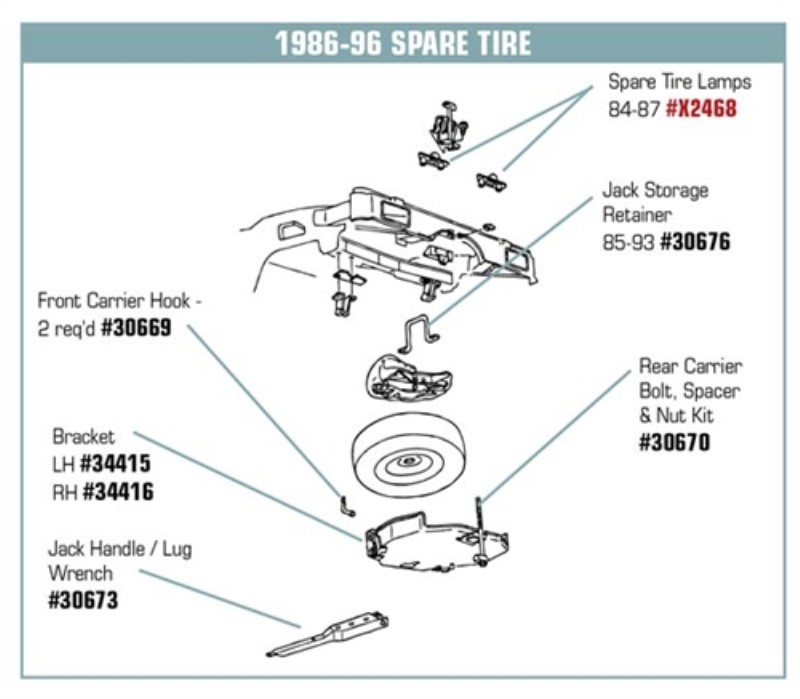 1986-96 SPARE TIRE

Spare Tire Lamps
84-87 #X2468

Jack Storage Retainer
85-93 #30676

Front Carrier Hook - 2 req'd #30669

Rear Carrier Bolt, Spacer & Nut Kit
#30670

Bracket
LH #34415
RH #34416

Jack Handle / Lug Wrench
#30673