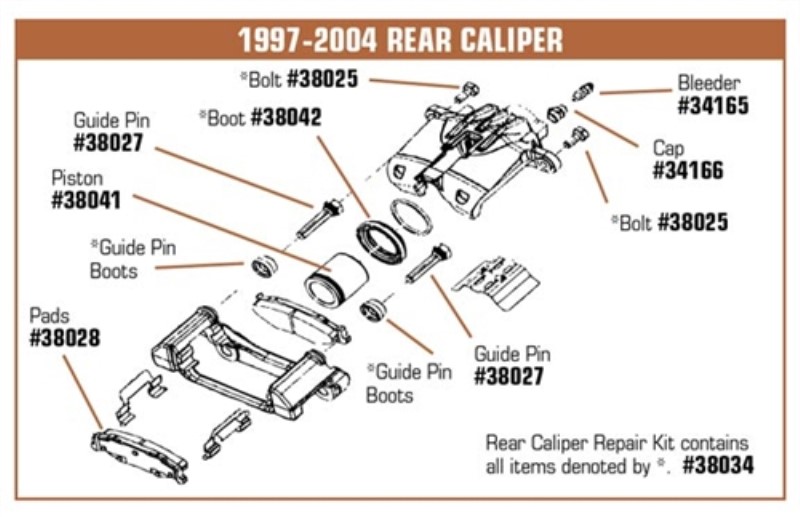 1997-2004 REAR CALIPER

*Bolt #38025

Bleeder #34165

Guide Pin #38027

*Boot #38042

Cap #34166

Piston #38041

*Bolt #38025

*Guide Pin Boots

Pads #38028

*Guide Pin Boots

Guide Pin #38027

Rear Caliper Repair Kit contains all items denoted by *. #38034