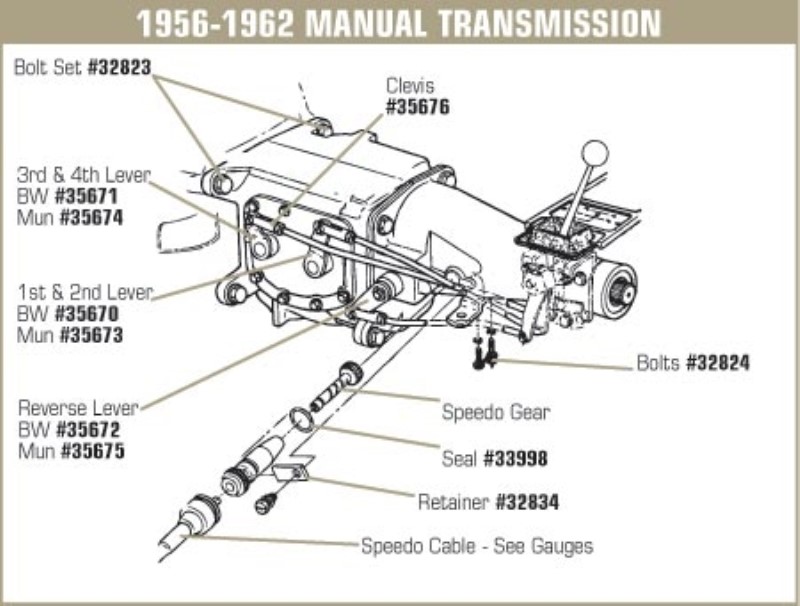 1956-1962 MANUAL TRANSMISSION

Bolt Set #32823

Clevis
#35676

3rd & 4th Lever
BW #35671
Mun #35674

1st & 2nd Lever
BW #35670
Mun #35673

Reverse Lever
BW #35672
Mun #35675

Bolts #32824

Speedo Gear

Seal #33998

Retainer #32834

Speedo Cable - See Gauges