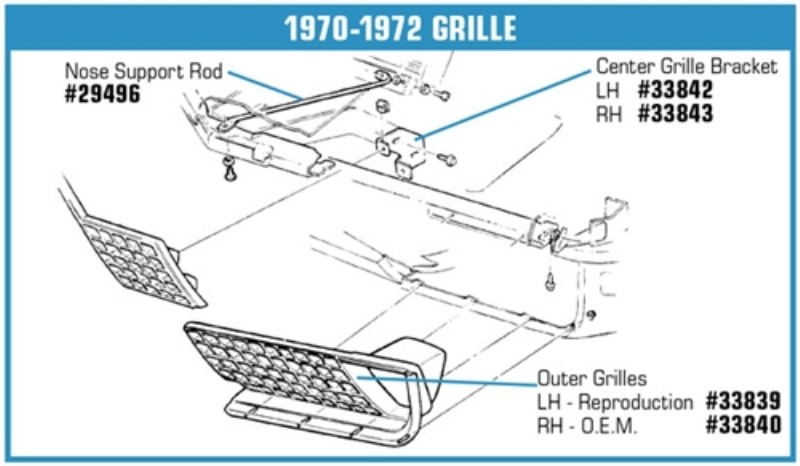 1970-1972 GRILLE

Nose Support Rod
#29496

Center Grille Bracket
LH #33842
RH #33843

Outer Grilles
LH - Reproduction #33839
RH - O.E.M. #33840