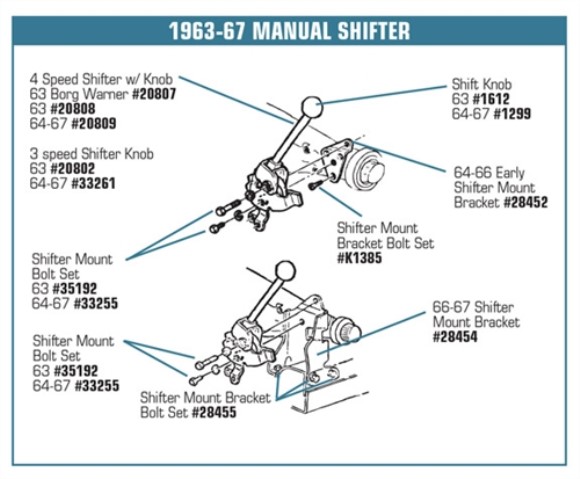 1963-67 MANUAL SHIFTER

4 Speed Shifter w/ Knob
63 Borg Warner #20807
63 #20808
64-67 #20809

3 speed Shifter Knob
63 #20802
64-67 #33261

Shift Knob
63 #1612
64-67 #1299

64-66 Early
Shifter Mount
Bracket #28452

Shifter Mount
Bracket Bolt Set
#K1385

Shifter Mount
Bolt Set
63 #35192
64-67 #33255

66-67 Shifter
Mount Bracket
#28454

Shifter Mount
Bolt Set
63 #35192
64-67 #33255

Shifter Mount Bracket
Bolt Set #28455