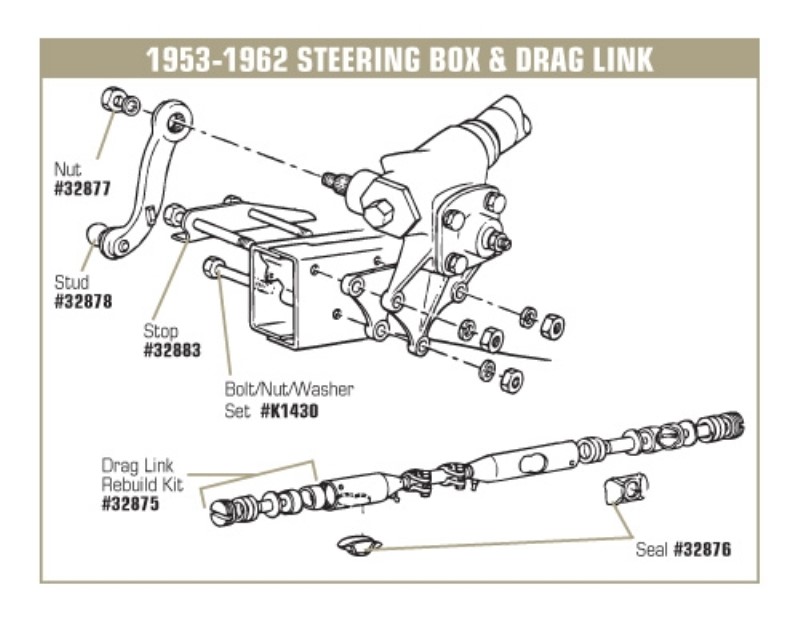 1953-1962 STEERING BOX & DRAG LINK

Nut
#32877

Stud
#32878

Stop
#32883

Bolt/Nut/Washer
Set #K1430

Drag Link
Rebuild Kit
#32875

Seal #32876