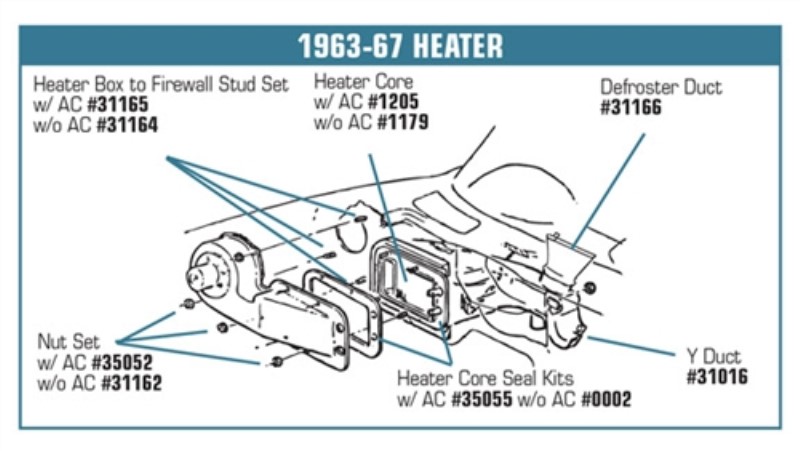 1963-67 HEATER

Heater Box to Firewall Stud Set
w/ AC #31165
w/o AC #31164

Heater Core
w/ AC #1205
w/o AC #1179

Defroster Duct
#31166

Nut Set
w/ AC #35052
w/o AC #31162

Heater Core Seal Kits
w/ AC #35055 w/o AC #0002

Y Duct
#31016