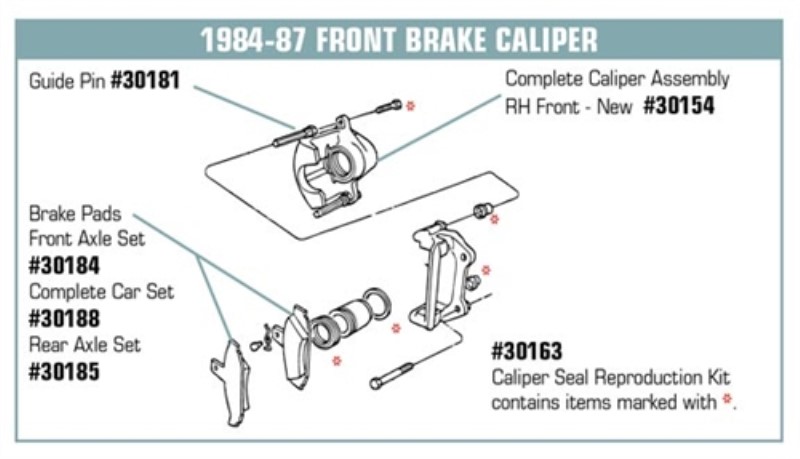 1984-87 FRONT BRAKE CALIPER

Guide Pin #30181

Complete Caliper Assembly RH Front - New #30154

Brake Pads
Front Axle Set
#30184
Complete Car Set
#30188
Rear Axle Set
#30185

#30163
Caliper Seal Reproduction Kit contains items marked with *.