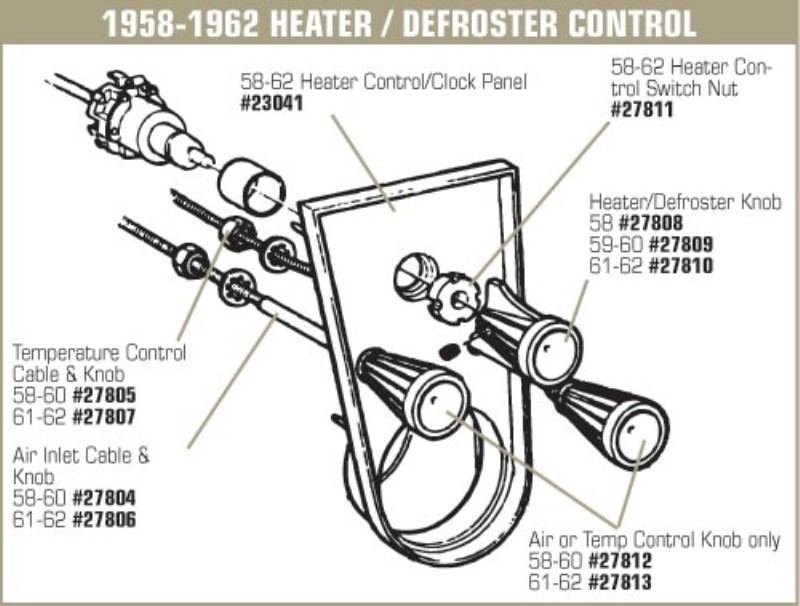 1958-1962 HEATER / DEFROSTER CONTROL

58-62 Heater Control/Clock Panel
#23041

58-62 Heater Control Switch Nut
#27811

Heater/Defroster Knob
58 #27808
59-60 #27809
61-62 #27810

Temperature Control Cable & Knob
58-60 #27805
61-62 #27807

Air Inlet Cable & Knob
58-60 #27804
61-62 #27806

Air or Temp Control Knob only
58-60 #27812
61-62 #27813