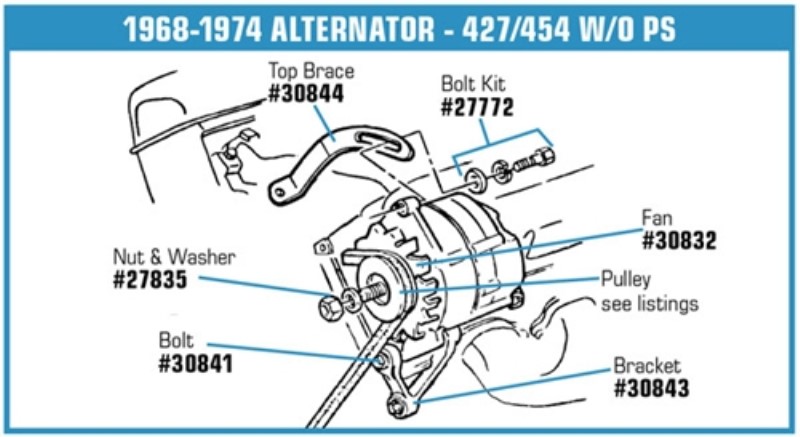 1968-1974 ALTERNATOR - 427/454 W/O PS

Top Brace
#30844

Bolt Kit
#27772

Fan
#30832

Nut & Washer
#27835

Pulley
see listings

Bolt
#30841

Bracket
#30843