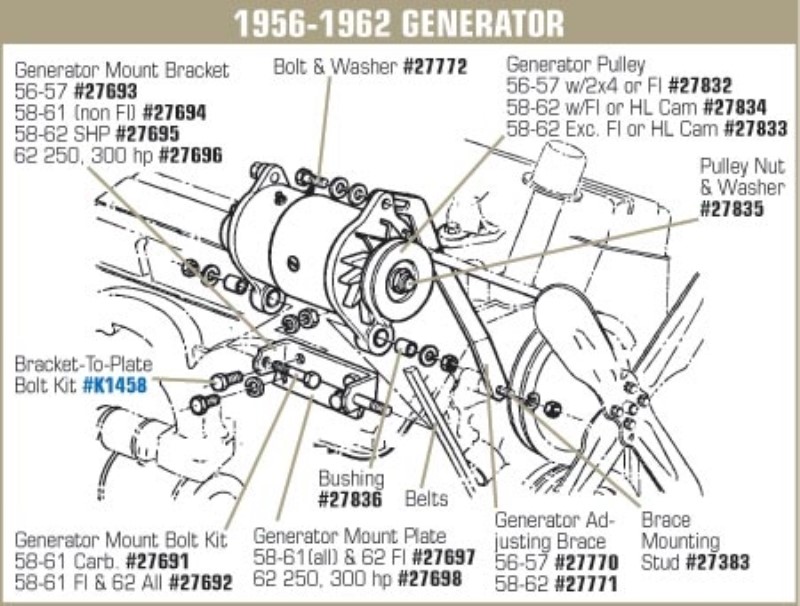 1956-1962 GENERATOR

Generator Mount Bracket
56-57 #27693
58-61 (non FI) #27694
58-62 SHP #27695
62 250, 300 hp #27696

Bolt & Washer #27772

Generator Pulley
56-57 w/2x4 or FI #27832
58-62 w/FI or HL Cam #27834
58-62 Exc. FI or HL Cam #27833

Pulley Nut & Washer
#27835

Bracket-To-Plate Bolt Kit #K1458

Bushing
#27836

Belts

Generator Mount Bolt Kit
58-61 Carb. #27691
58-61 FI & 62 All #27692

Generator Mount Plate
58-61(all) & 62 FI #27697
62 250, 300 hp #27698

Generator Adjusting Brace
56-57 #27770
58-62 #27771

Brace Mounting Stud #27383