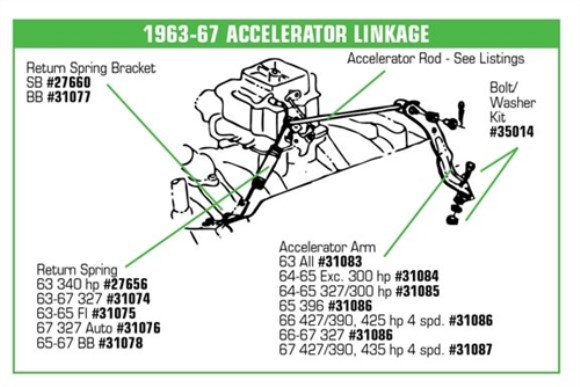 1963-67 ACCELERATOR LINKAGE

Return Spring Bracket
SB #27660
BB #31077

Accelerator Rod - See Listings

Bolt/
Washer
Kit
#35014

Return Spring
63 340 hp #27656
63-67 327 #31074
63-65 FI #31075
67 327 Auto #31076
65-67 BB #31078

Accelerator Arm
63 All #31083
64-65 Exc. 300 hp #31084
64-65 327/300 hp #31085
65 396 #31086
66 427/390, 425 hp 4 spd. #31086
66-67 327 #31086
67 427/390, 435 hp 4 spd. #31087