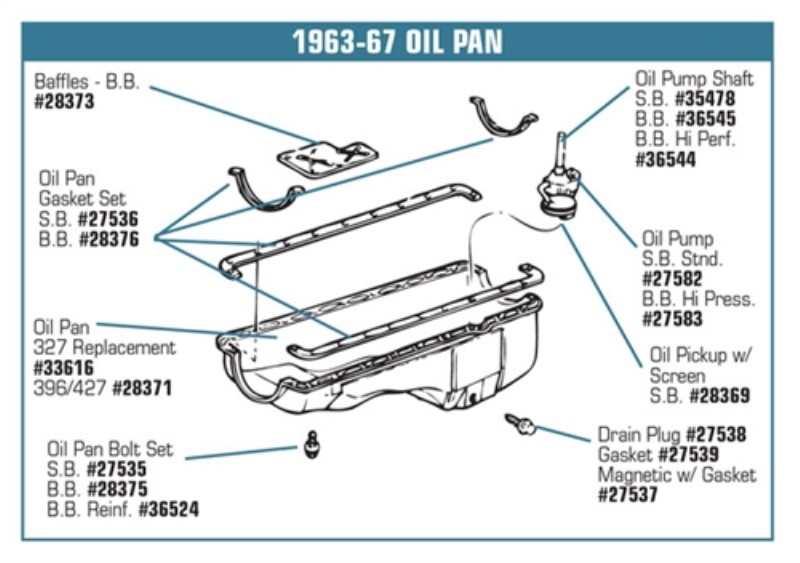 1963-67 OIL PAN

Baffles - B.B.
#28373

Oil Pan
Gasket Set
S.B. #27536
B.B. #28376

Oil Pan
327 Replacement
#33616
396/427 #28371

Oil Pan Bolt Set
S.B. #27535
B.B. #28375
B.B. Reinf. #36524

Oil Pump Shaft
S.B. #35478
B.B. #36545
B.B. Hi Perf.
#36544

Oil Pump
S.B. Stnd.
#27582
B.B. Hi Press.
#27583

Oil Pickup w/
Screen
S.B. #28369

Drain Plug #27538
Gasket #27539
Magnetic w/ Gasket
#27537