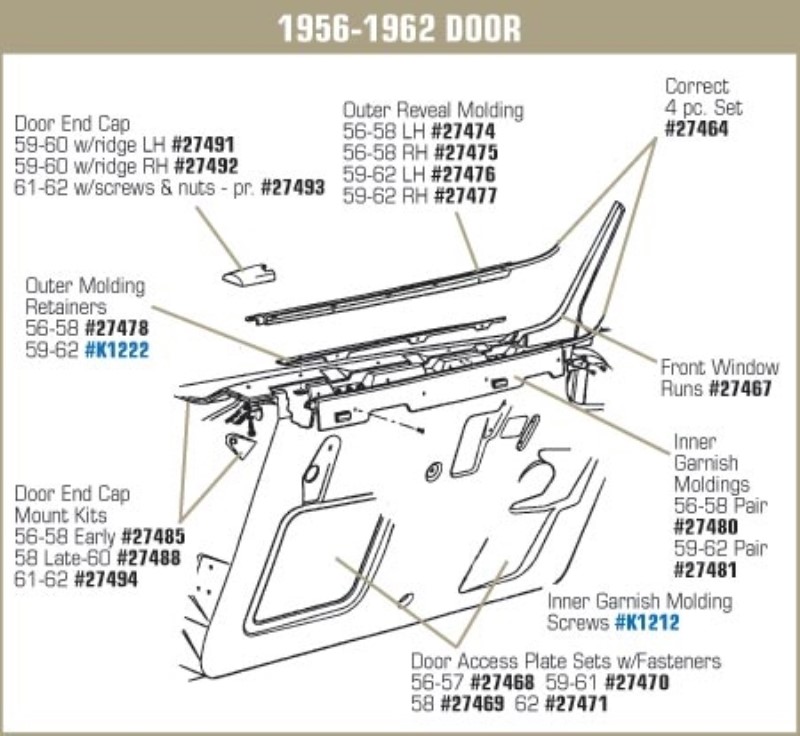 1956-1962 DOOR

Door End Cap
59-60 w/ridge LH #27491
59-60 w/ridge RH #27492
61-62 w/screws & nuts - pr. #27493

Outer Reveal Molding
56-58 LH #27474
56-58 RH #27475
59-62 LH #27476
59-62 RH #27477

Correct
4 pc. Set
#27464

Outer Molding
Retainers
56-58 #27478
59-62 #K1222

Front Window
Runs #27467

Inner
Garnish
Moldings
56-58 Pair
#27480
59-62 Pair
#27481

Door End Cap
Mount Kits
56-58 Early #27485
58 Late-60 #27488
61-62 #27494

Inner Garnish Molding
Screws #K1212

Door Access Plate Sets w/Fasteners
56-57 #27468 59-61 #27470
58 #27469 62 #27471