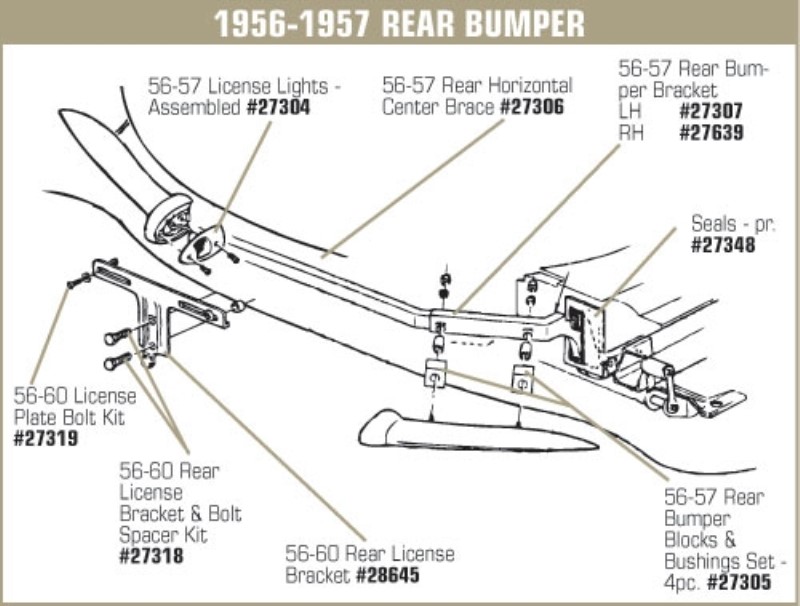 1956-1957 REAR BUMPER

56-57 License Lights - Assembled #27304

56-57 Rear Horizontal Center Brace #27306

56-57 Rear Bumper Bracket
LH #27307
RH #27639

Seals - pr. #27348

56-60 License Plate Bolt Kit #27319

56-60 Rear License Bracket & Bolt Spacer Kit #27318

56-60 Rear License Bracket #28645

56-57 Rear Bumper Blocks & Bushings Set - 4pc. #27305