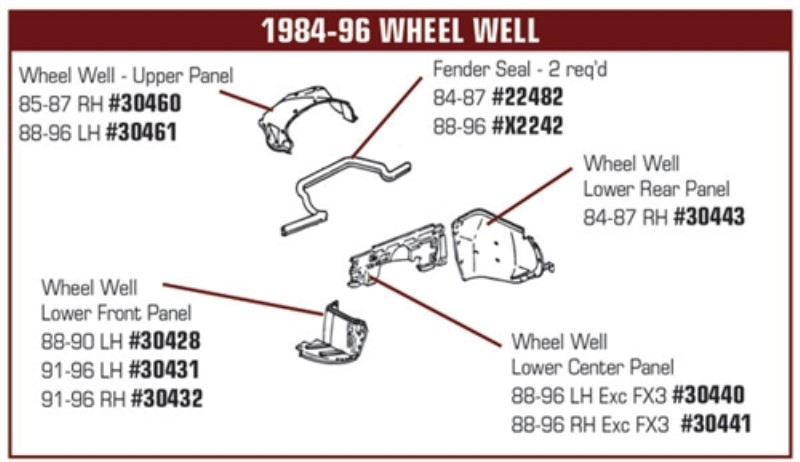 1984-96 WHEEL WELL

Wheel Well - Upper Panel
85-87 RH #30460
88-96 LH #30461

Fender Seal - 2 req'd
84-87 #22482
88-96 #X2242

Wheel Well
Lower Rear Panel
84-87 RH #30443

Wheel Well
Lower Front Panel
88-90 LH #30428
91-96 LH #30431
91-96 RH #30432

Wheel Well
Lower Center Panel
88-96 LH Exc FX3 #30440
88-96 RH Exc FX3 #30441