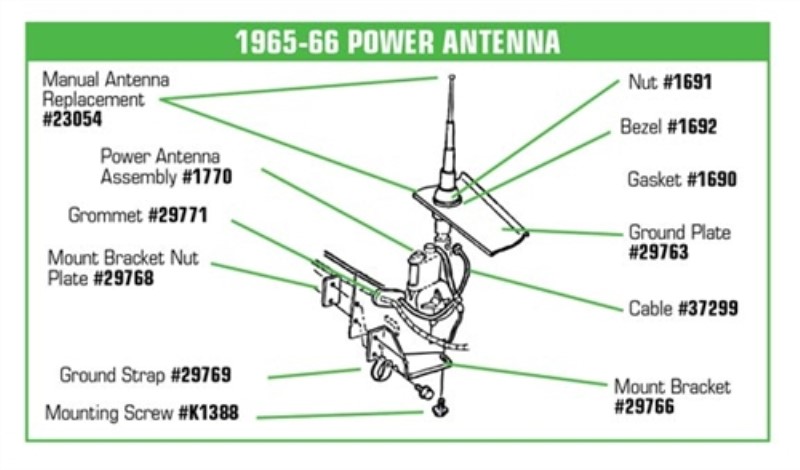 1965-66 POWER ANTENNA

Manual Antenna Replacement #23054

Power Antenna Assembly #1770

Grommet #29771

Mount Bracket Nut Plate #29768

Ground Strap #29769

Mounting Screw #K1388

Nut #1691

Bezel #1692

Gasket #1690

Ground Plate #29763

Cable #37299

Mount Bracket #29766