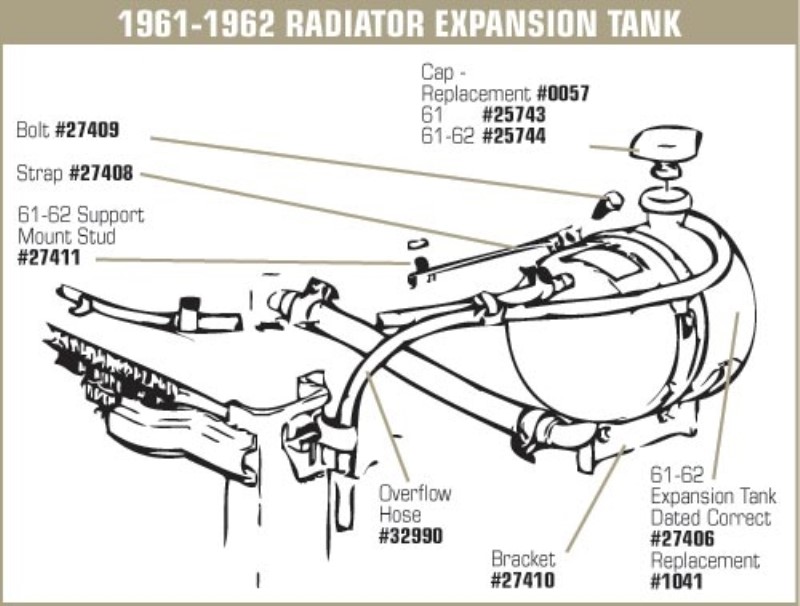 1961-1962 RADIATOR EXPANSION TANK

Cap - Replacement #0057
61 #25743
61-62 #25744

Bolt #27409

Strap #27408

61-62 Support Mount Stud #27411

Overflow Hose #32990

Bracket #27410

61-62 Expansion Tank Dated Correct #27406
Replacement #1041