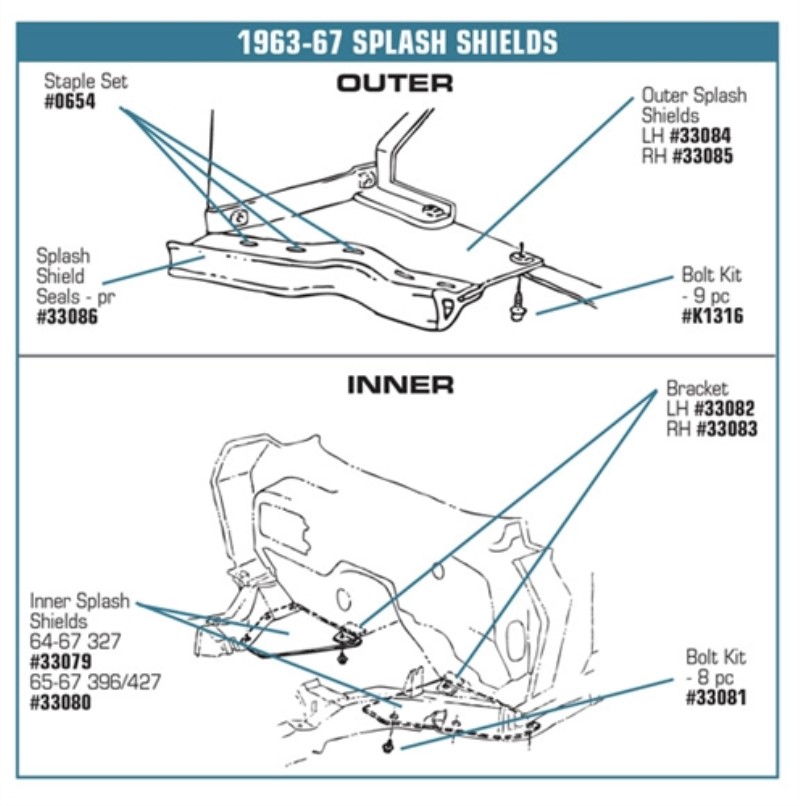 1963-67 SPLASH SHIELDS

OUTER

Staple Set
#0654

Outer Splash Shields
LH #33084
RH #33085

Splash Shield Seals - pr
#33086

Bolt Kit - 9 pc
#K1316

INNER

Bracket
LH #33082
RH #33083

Inner Splash Shields
64-67 327
#33079
65-67 396/427
#33080

Bolt Kit - 8 pc
#33081